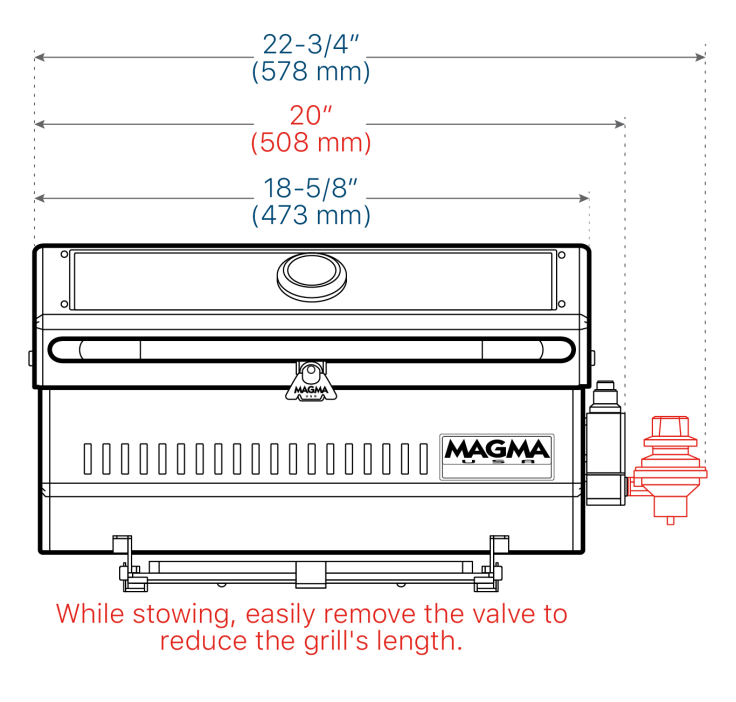 22-3/4″
(578 mm)

20″
(508 mm)

18-5/8″
(473 mm)

MAGMA

MAGMA
USA

While stowing, easily remove the valve to reduce the grill's length.